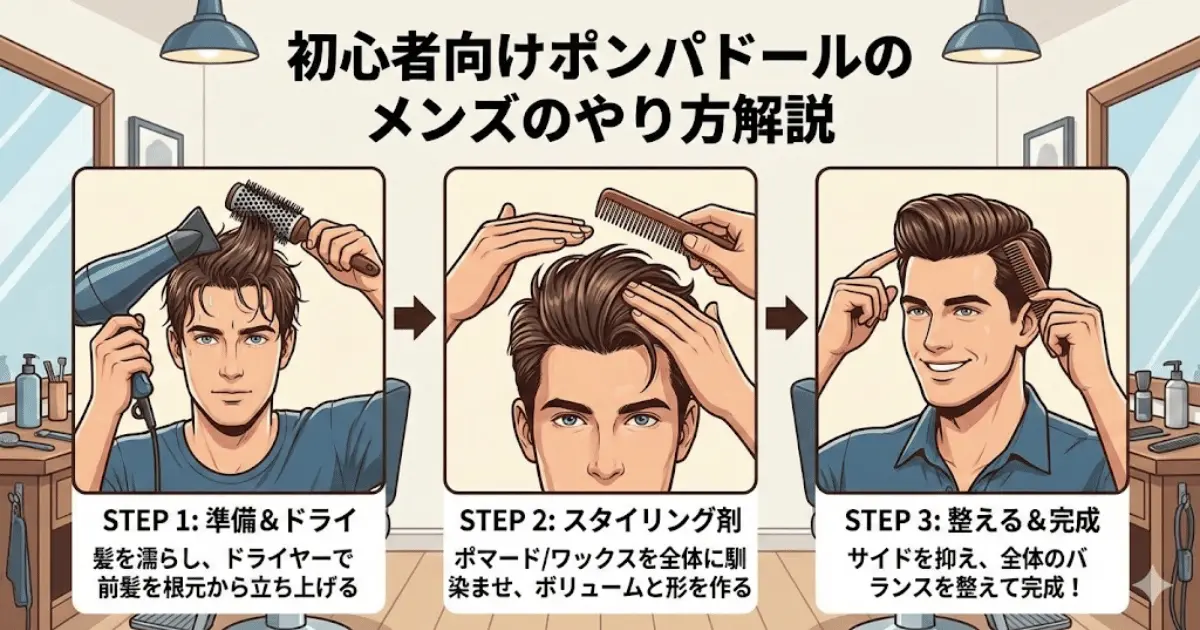 初心者向けポンパドールのメンズのやり方解説

STEP 1: 準備＆ドライ
髪を濡らし、ドライヤーで前髪を根元から立ち上げる

STEP 2: スタイリング剤
ポマード/ワックスを全体に馴染ませ、ボリュームと形を作る

STEP 3: 整える＆完成
サイドを抑え、全体のバランスを整えて完成！