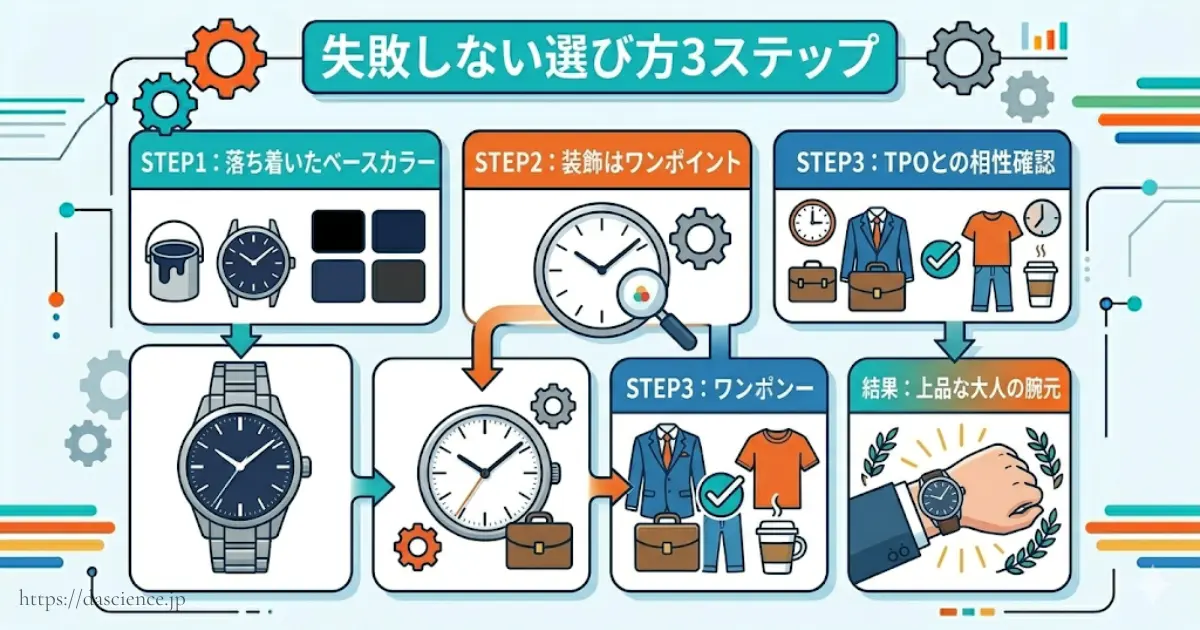 失敗しない選び方3ステップ

STEP1：落ち着いたベースカラー

STEP2：装飾はワンポイント

STEP3：TPOとの相性確認

STEP3：ワンポンー

結果：上品な大人の腕元

https://dascience.jp